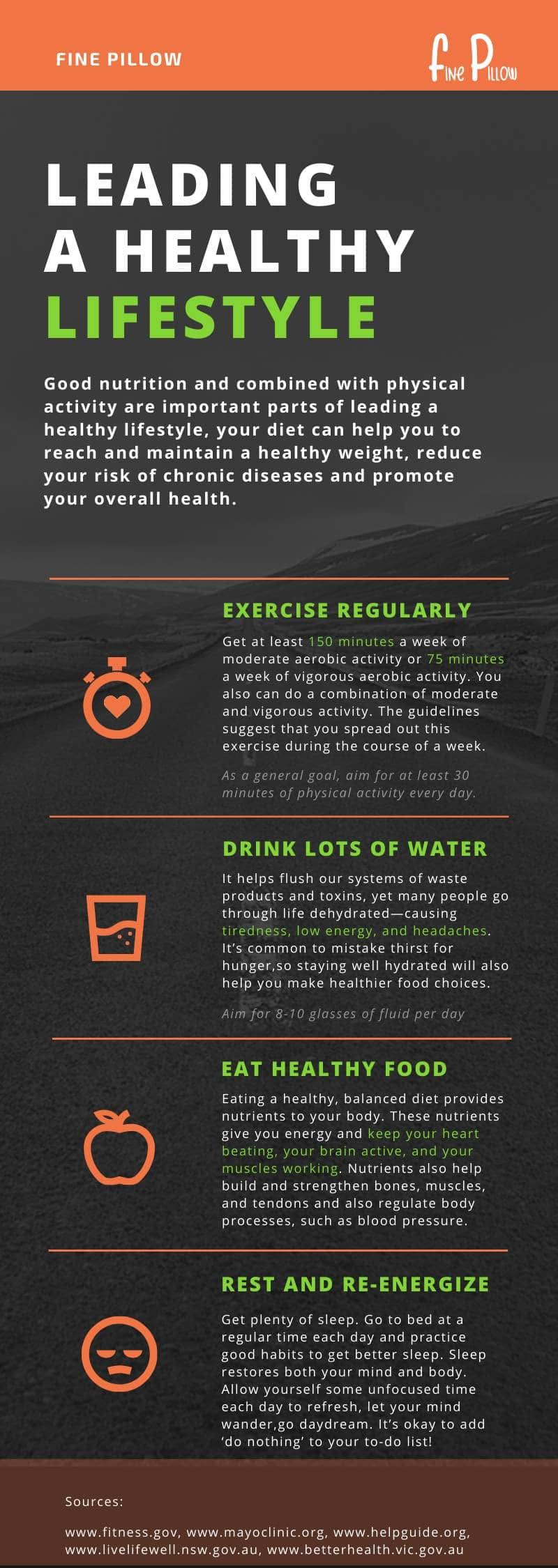 FINE PILLOW

Fine Pillow

LEADING A HEALTHY LIFESTYLE

Good nutrition and combined with physical activity are important parts of leading a healthy lifestyle, your diet can help you to reach and maintain a healthy weight, reduce your risk of chronic diseases and promote your overall health.

EXERCISE REGULARLY

Get at least 150 minutes a week of moderate aerobic activity or 75 minutes a week of vigorous aerobic activity. You also can do a combination of moderate and vigorous activity. The guidelines suggest that you spread out this exercise during the course of a week.

As a general goal, aim for at least 30 minutes of physical activity every day.

DRINK LOTS OF WATER

It helps flush our systems of waste products and toxins, yet many people go through life dehydrated—causing tiredness, low energy, and headaches. It's common to mistake thirst for hunger,so staying well hydrated will also help you make healthier food choices.

Aim for 8-10 glasses of fluid per day

EAT HEALTHY FOOD

Eating a healthy, balanced diet provides nutrients to your body. These nutrients give you energy and keep your heart beating, your brain active, and your muscles working. Nutrients also help build and strengthen bones, muscles, and tendons and also regulate body processes, such as blood pressure.

REST AND RE-ENERGIZE

Get plenty of sleep. Go to bed at a regular time each day and practice good habits to get better sleep. Sleep restores both your mind and body. Allow yourself some unfocused time each day to refresh, let your mind wander,go daydream. It's okay to add 'do nothing' to your to-do list!

Sources:

www.fitness.gov, www.mayoclinic.org, www.helpguide.org, www.livelifewell.nsw.gov.au, www.betterhealth.vic.gov.au